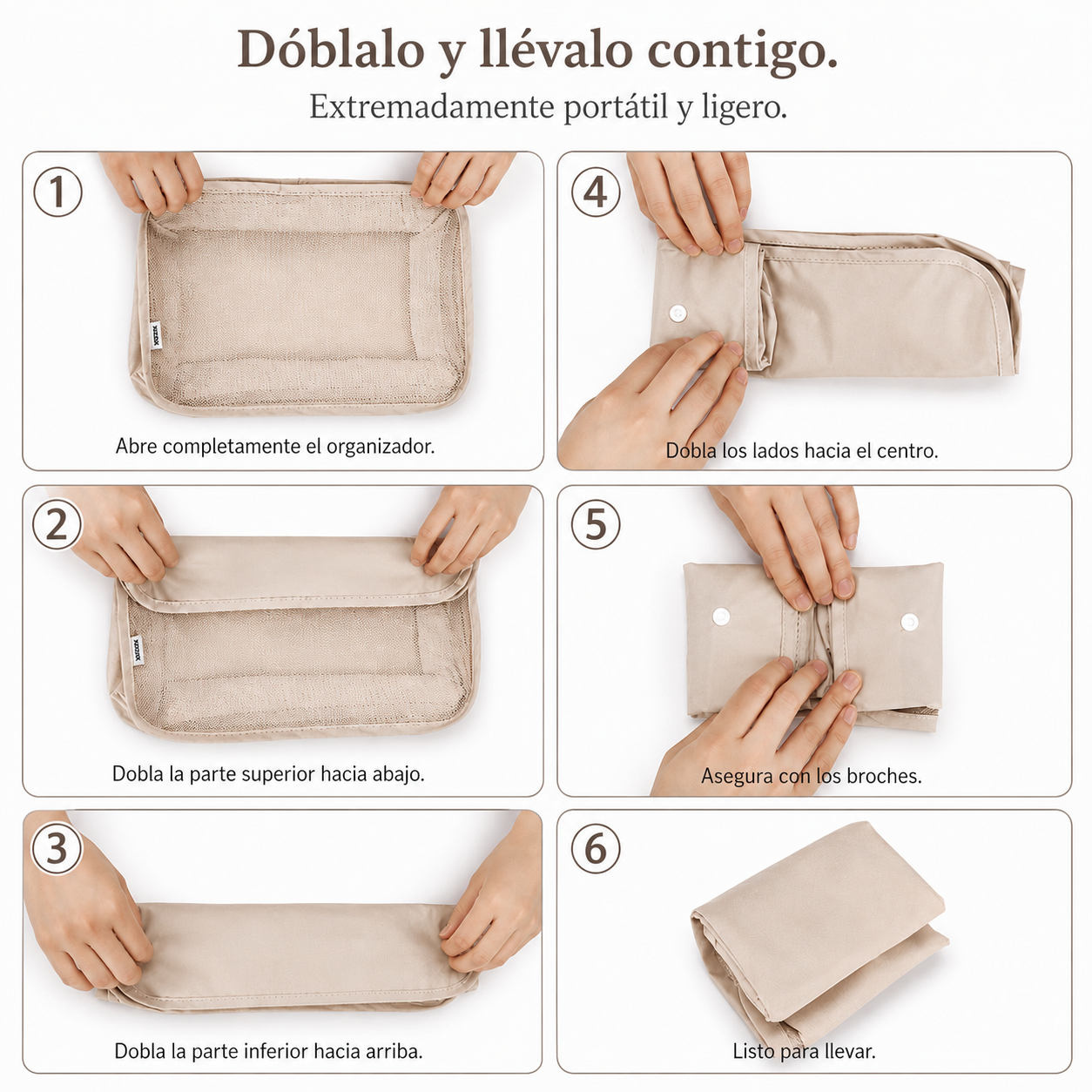 Dóblalo y llévalo contigo.
Extremadamente portátil y ligero.

1
Abre completamente el organizador.

2
Dobla la parte superior hacia abajo.

3
Dobla la parte inferior hacia arriba.

4
Dobla los lados hacia el centro.

5
Asegura con los broches.

6
Listo para llevar.